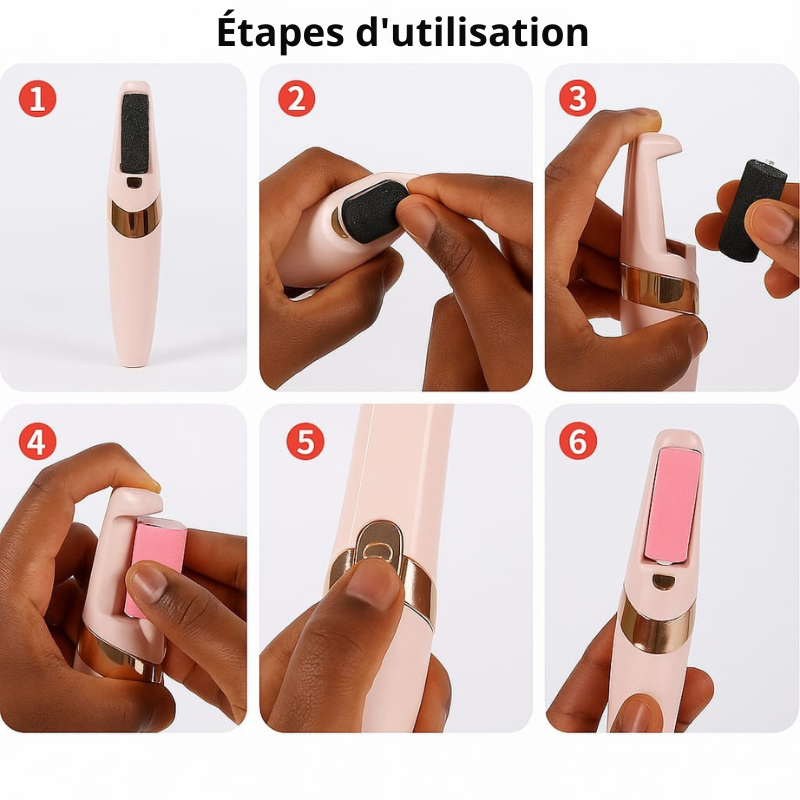 Étapes d'utilisation

1

2

3

4

5

6