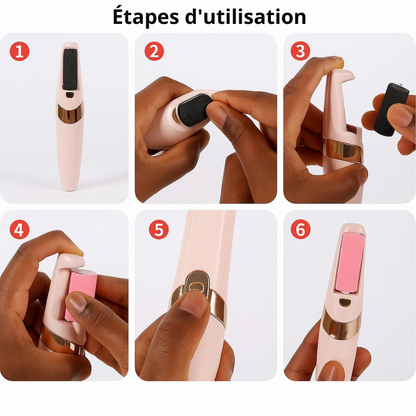 Étapes d'utilisation

1

2

3

4

5

6